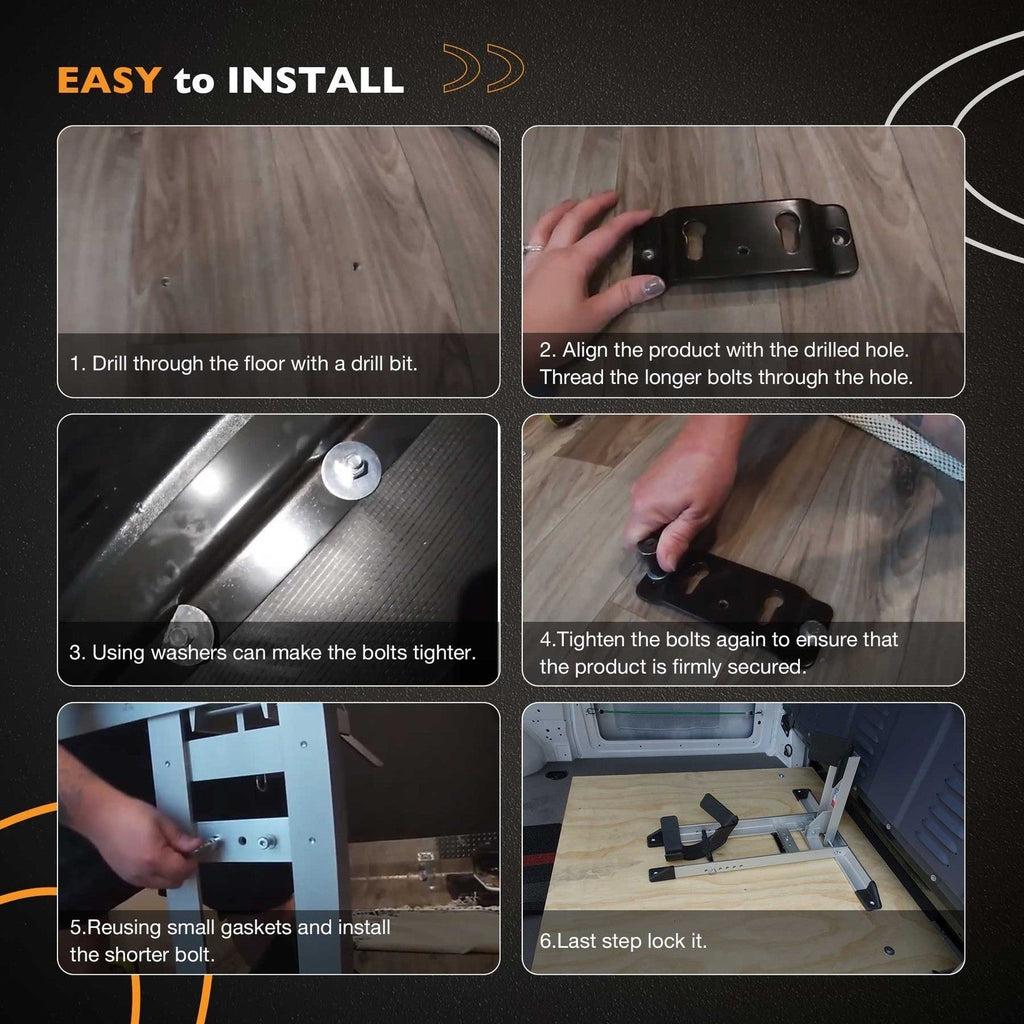 EASY to INSTALL

1. Drill through the floor with a drill bit.

2. Align the product with the drilled hole. Thread the longer bolts through the hole.

3. Using washers can make the bolts tighter.

4.Tighten the bolts again to ensure that the product is firmly secured.

5.Reusing small gaskets and install the shorter bolt.

6.Last step lock it.